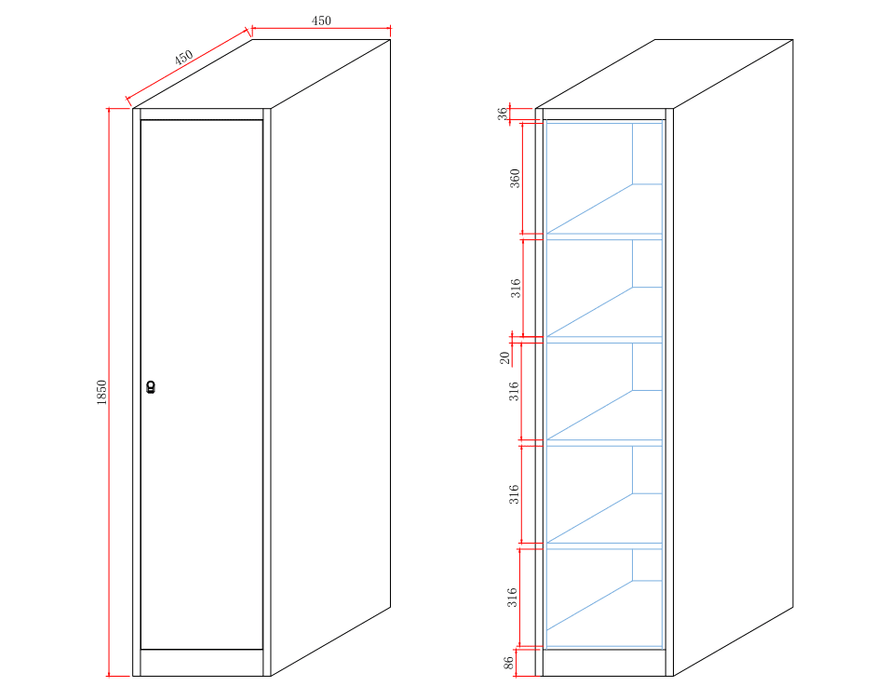 450
450
1850
36
360
316
20
316
316
316
86